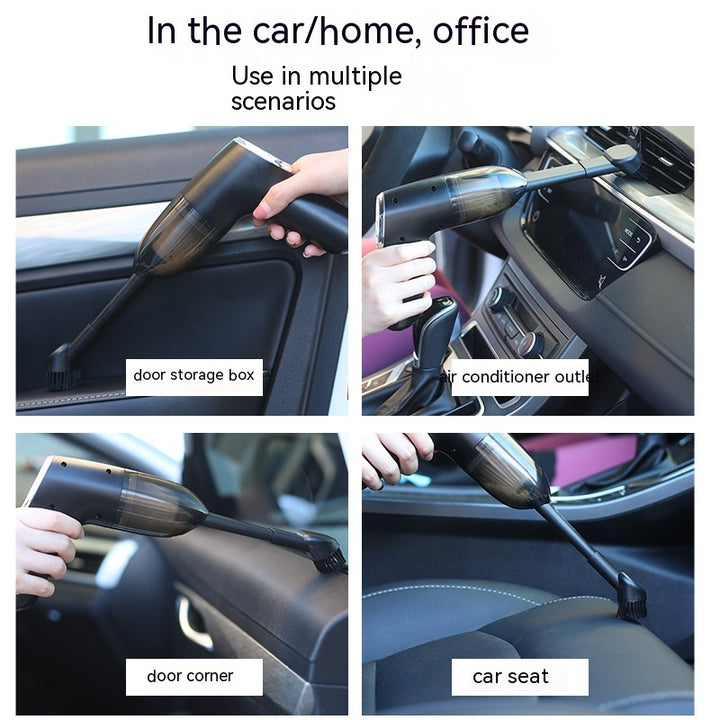 In the car/home, office

Use in multiple scenarios

door storage box

air conditioner outlet

door corner

car seat